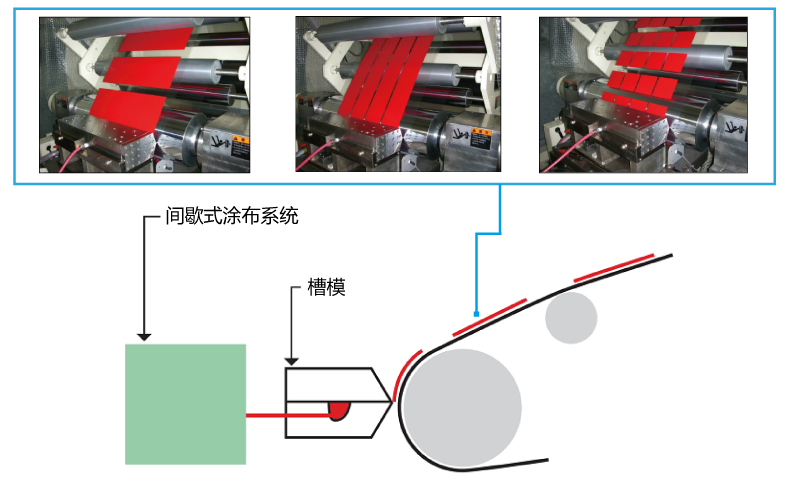 间歇式涂布系统

槽模